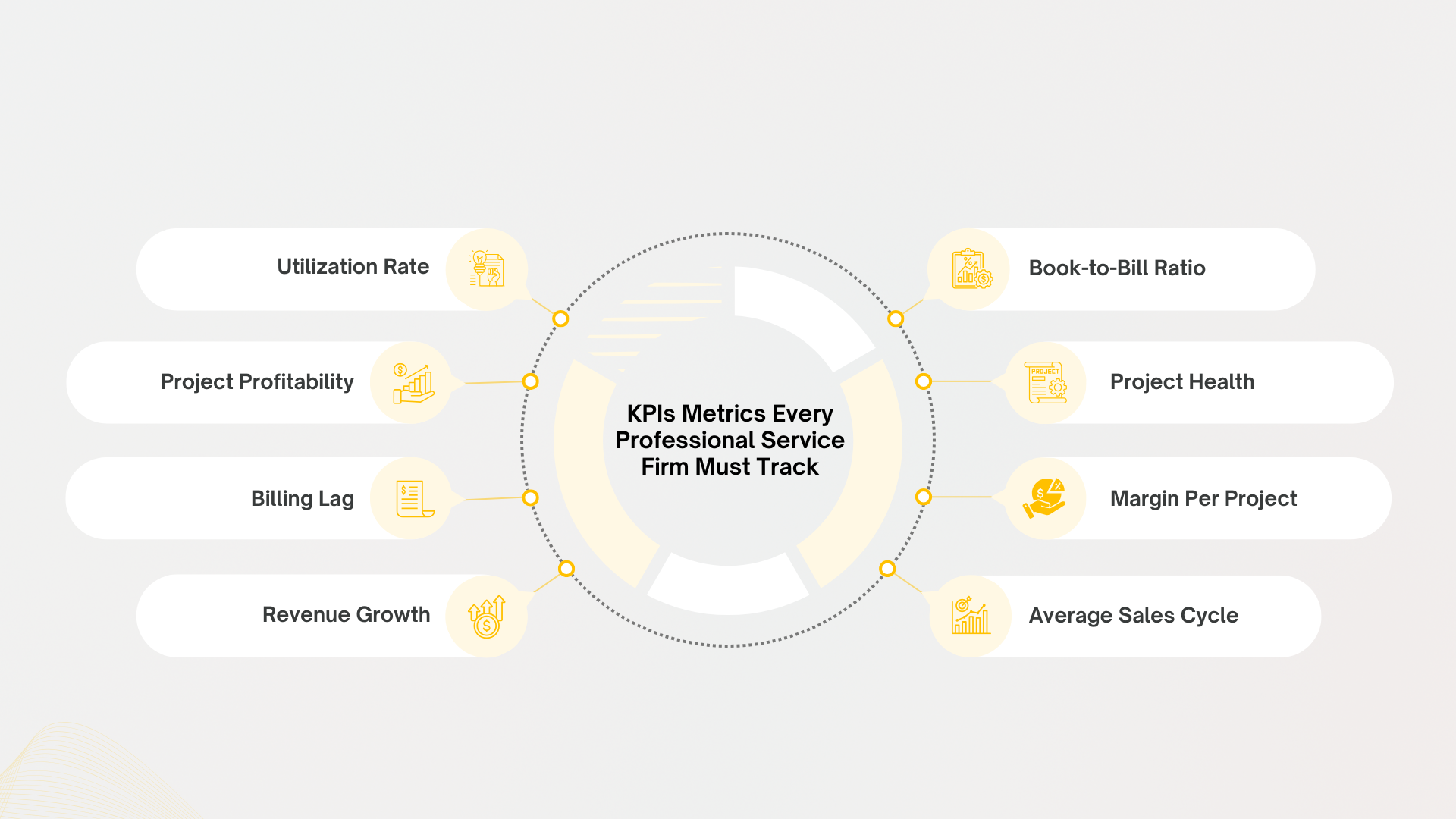 KPIs Metrics Every Professional Service Firm Must Track

Utilization Rate

Project Profitability

Billing Lag

Revenue Growth

Book-to-Bill Ratio

PROJECT

Project Health

Margin Per Project

Average Sales Cycle